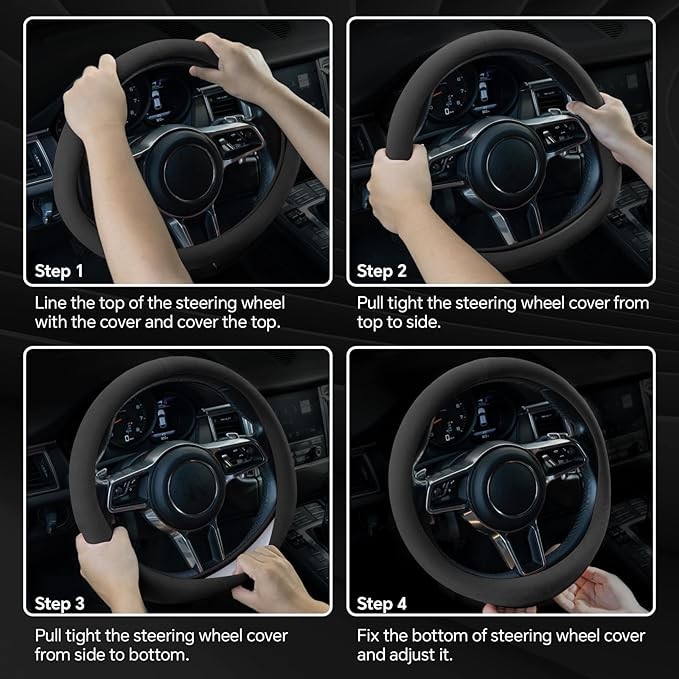 Step 1

Line the top of the steering wheel with the cover and cover the top.

Step 2

Pull tight the steering wheel cover from top to side.

Step 3

Pull tight the steering wheel cover from side to bottom.

Step 4

Fix the bottom of steering wheel cover and adjust it.